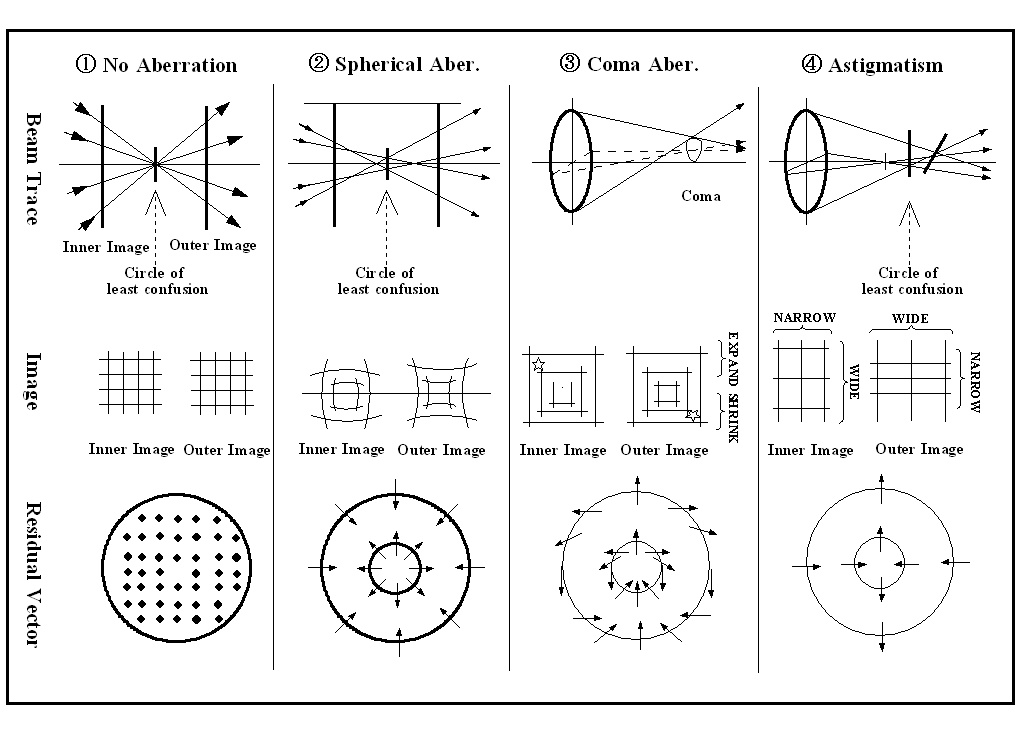 ① No Aberration

② Spherical Aber.

③ Coma Aber.

④ Astigmatism

Beam Trace

Inner Image

Outer Image

Circle of least confusion

Circle of least confusion

Coma

Circle of least confusion

Image

Inner Image

Outer Image

Inner Image

Outer Image

EXPAND

SHRINK

Inner Image

Outer Image

NARROW

WIDE

WIDE

NARROW

Inner Image

Outer Image

Residual Vector